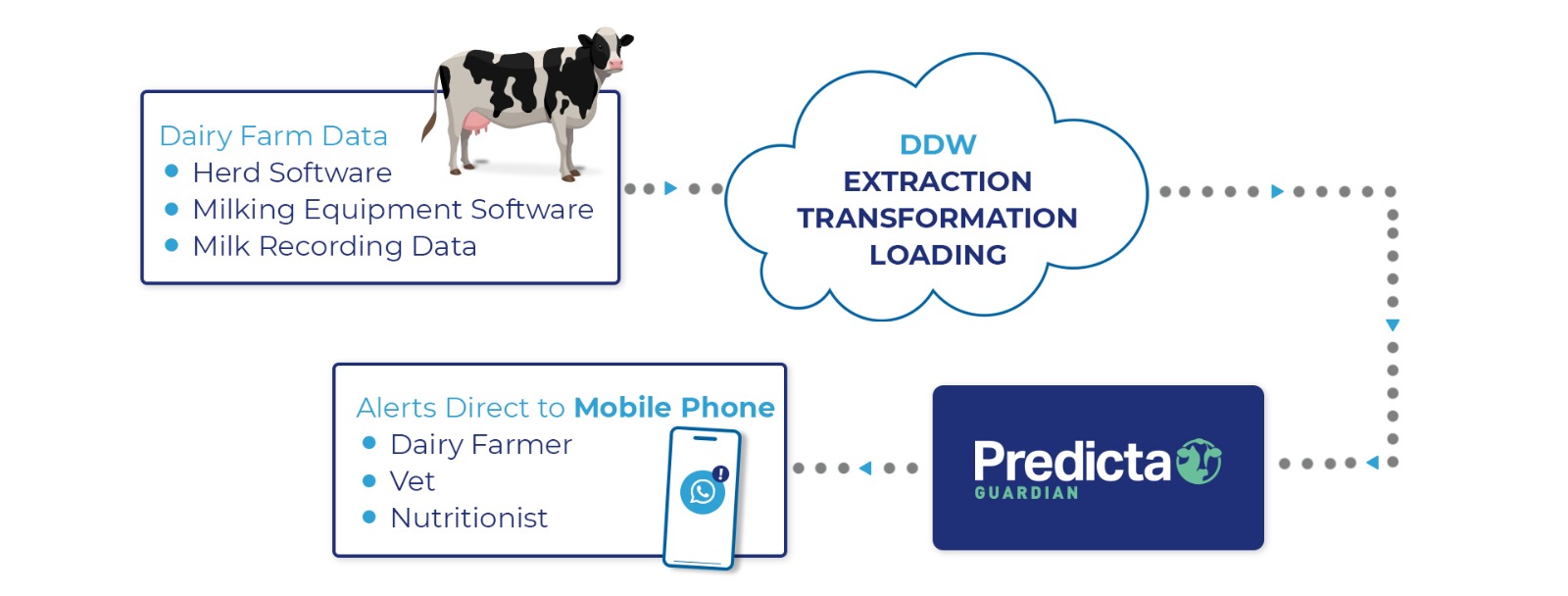 Dairy Farm Data
- Herd Software
- Milking Equipment Software
- Milk Recording Data

DDW
EXTRACTION
TRANSFORMATION
LOADING

Predicta
GUARDIAN

Alerts Direct to Mobile Phone
- Dairy Farmer
- Vet
- Nutritionist